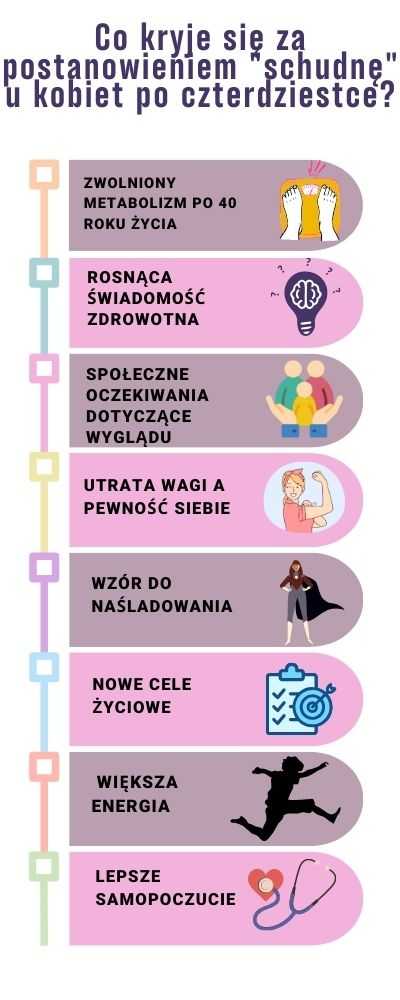 Co kryje się za postanowieniem "schudnę" u kobiet po czterdziestce?

ZWOLNIONY METABOLIZM PO 40 ROKU ŻYCIA

ROSNĄCA ŚWIADOMOŚĆ ZDROWOTNA

SPOŁECZNE OCZEKIWANIA DOTYCZĄCE WYGLĄDU

UTRATA WAGI A PEWNOŚĆ SIEBIE

WZÓR DO NAŚLADOWANIA

NOWE CELE ŻYCIOWE

WIĘKSZA ENERGIA

LEPSZE SAMOPOCZUCIE